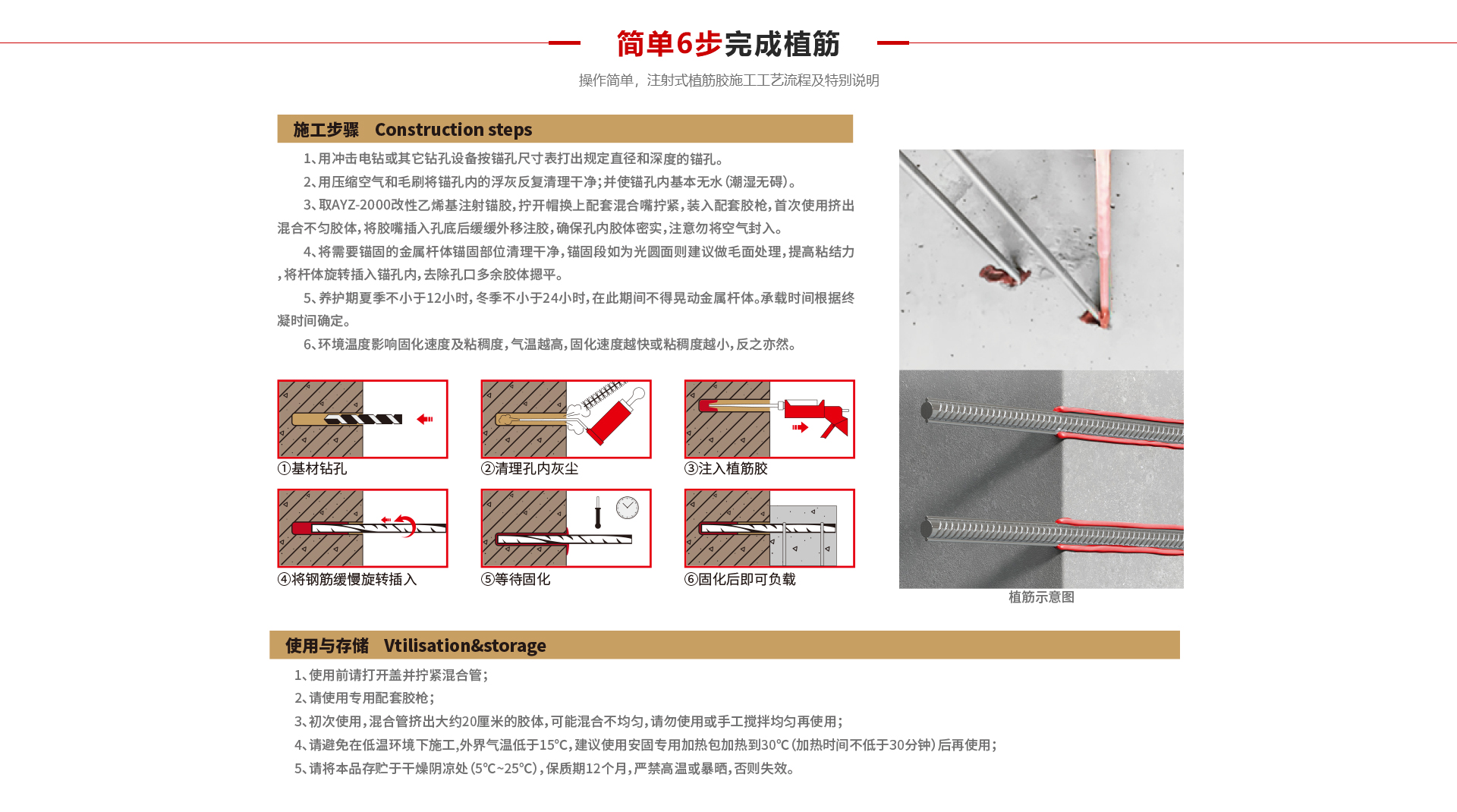 简单6步完成植筋

操作简单，注射式植筋胶施工工艺流程及特别说明

施工步骤 Construction steps

1、用冲击电钻或其它钻孔设备按锚孔尺寸表打出规定直径和深度的锚孔。

2、用压缩空气和毛刷将锚孔内的浮灰反复清理干净；并使锚孔内基本无水（潮湿无碍）。

3、取AYZ-2000改性乙烯基注射锚胶，拧开帽换上配套混合嘴拧紧，装入配套胶枪，首次使用挤出混合不匀胶体，将胶嘴插入孔底后缓缓外移注胶，确保孔内胶体密实，注意勿将空气封入。

4、将需要锚固的金属杆体锚固部位清理干净，锚固段如为光圆面则建议做毛面处理，提高粘结力，将杆体旋转插入锚孔内，去除孔口多余胶体摁平。

5、养护期夏季不小于12小时，冬季不小于24小时，在此期间不得晃动金属杆体。承载时间根据终凝时间确定。

6、环境温度影响固化速度及粘稠度，气温越高，固化速度越快或粘稠度越小，反之亦然。

①基材钻孔

②清理孔内灰尘

③注入植筋胶

④将钢筋缓慢旋转插入

⑤等待固化

⑥固化后即可负载

植筋示意图

使用与存储 Vtilisation&storage

1、使用前请打开盖并拧紧混合管；

2、请使用专用配套胶枪；

3、初次使用，混合管挤出大约20厘米的胶体，可能混合不均匀，请勿使用或手工搅拌均匀再使用；

4、请避免在低温环境下施工，外界气温低于15℃，建议使用安固专用加热包加热到30℃（加热时间不低于30分钟）后再使用；

5、请将本品存贮于干燥阴凉处（5℃~25℃），保质期12个月，严禁高温或暴晒，否则失效。